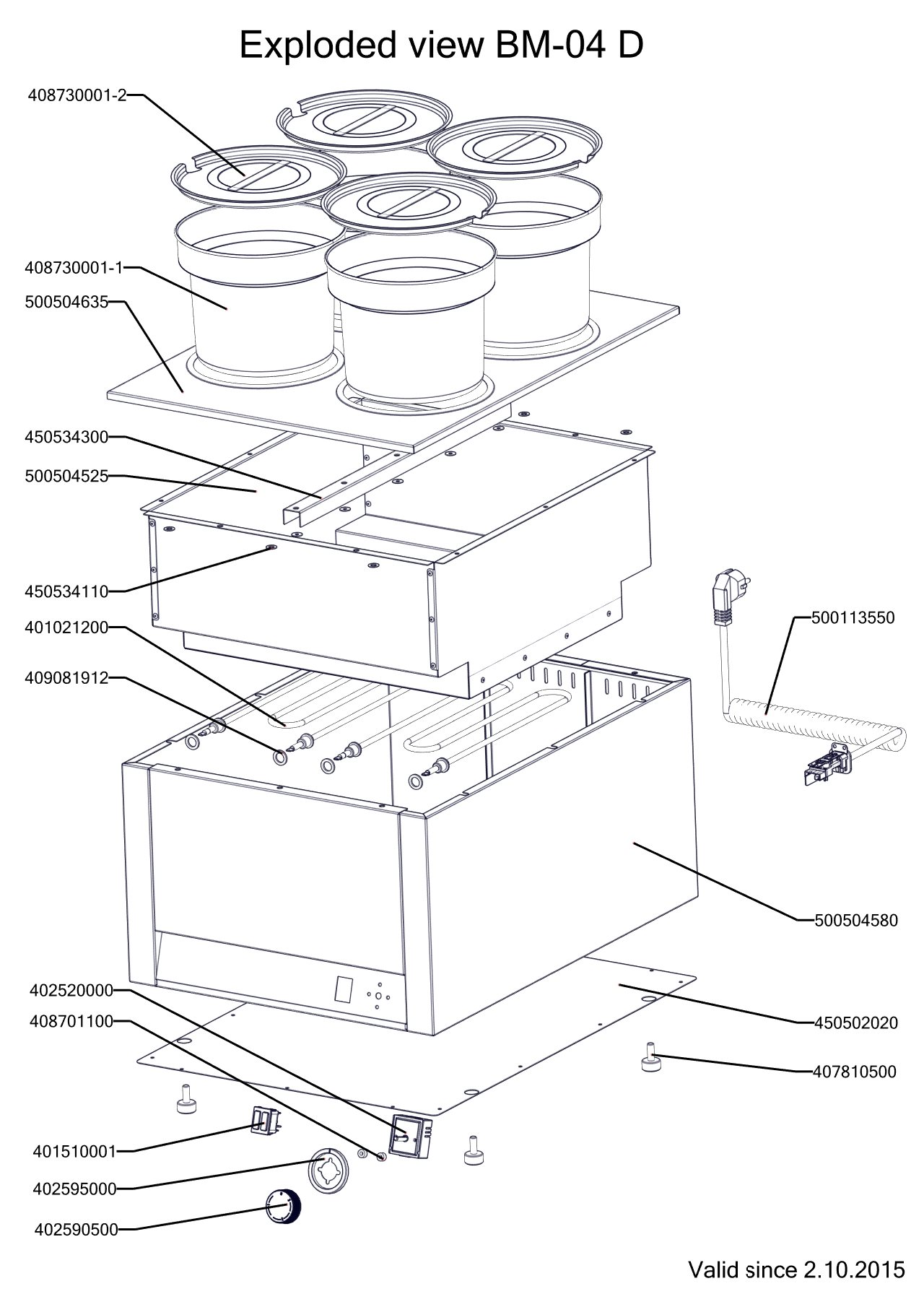 Exploded view BM-04 D

408730001-2

408730001-1

500504635

450534300

500504525

450534110

401021200

409081912

500113550

500504580

402520000

408701100

450502020

407810500

401510001

402595000

402590500

Valid since 2.10.2015